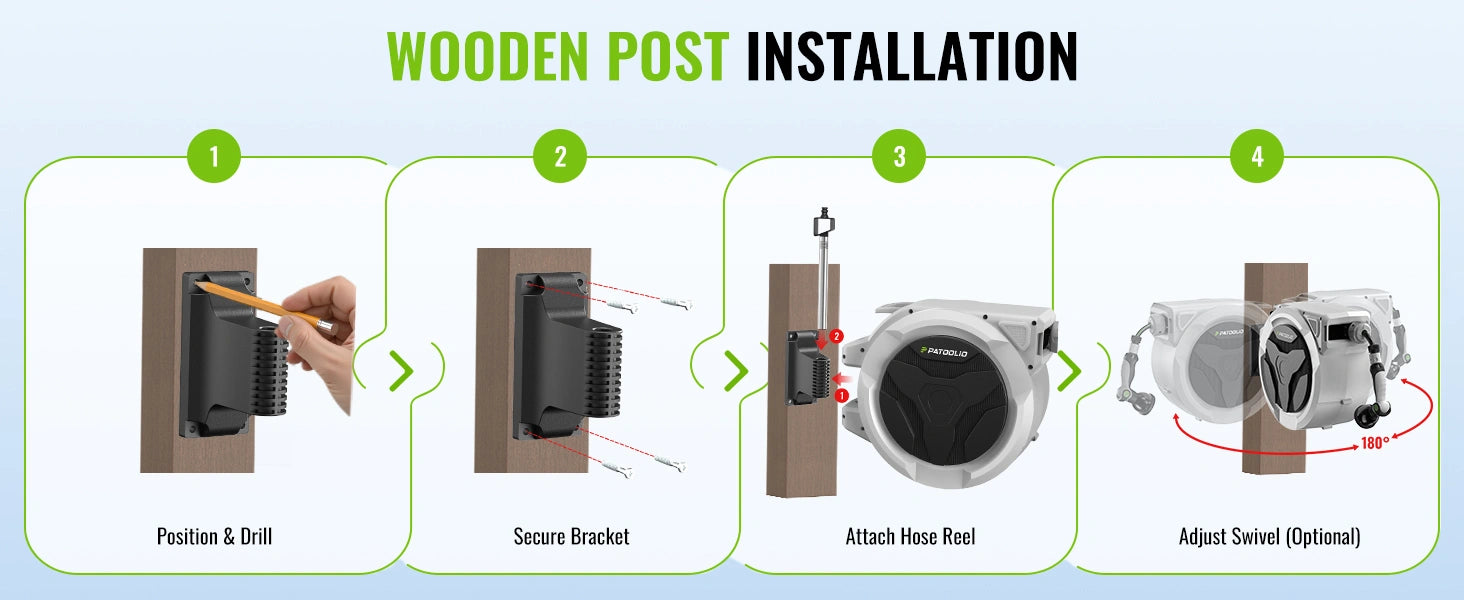 WOODEN POST INSTALLATION

1

Position & Drill

2

Secure Bracket

3

2

1

PATOOLIO

Attach Hose Reel

4

PATOOLIO

180°

Adjust Swivel (Optional)